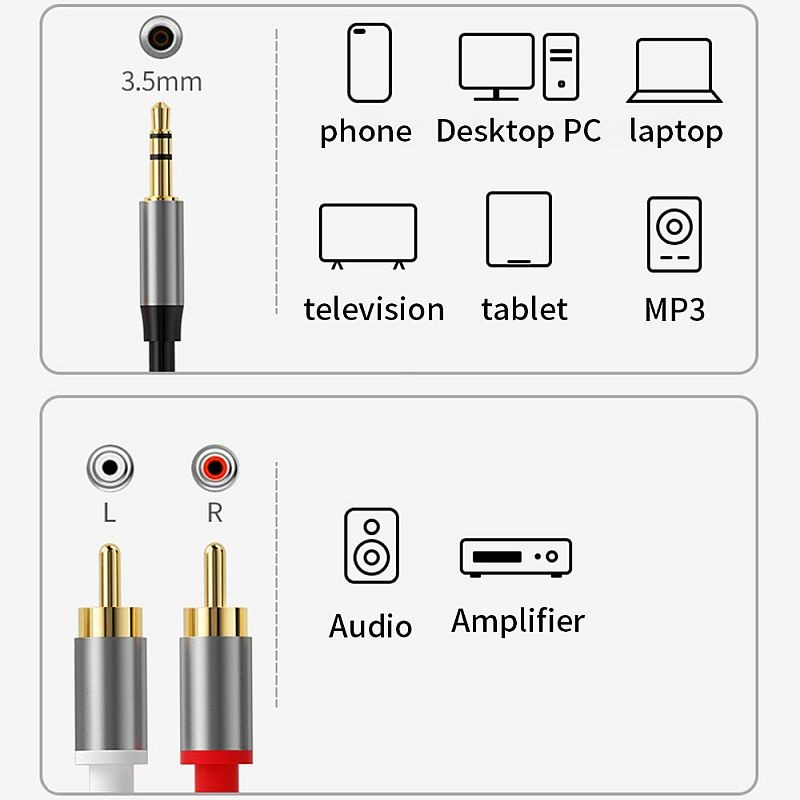 3.5mm

phone Desktop PC laptop

television tablet MP3

L R

Audio Amplifier