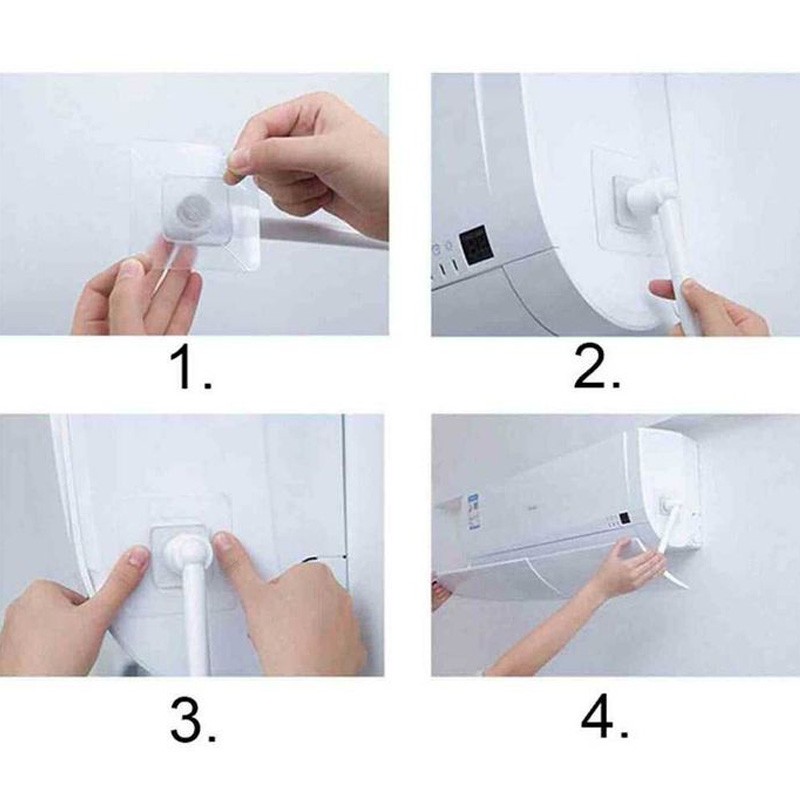 1.

2.

3.

4.